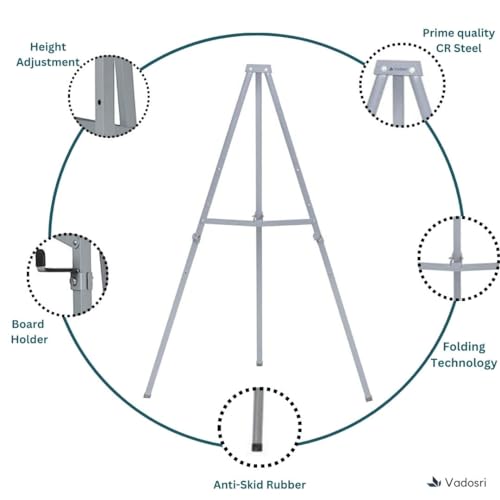 Height Adjustment

Prime quality CR Steel

Board Holder

Folding Technology

Anti-Skid Rubber

Vadosri